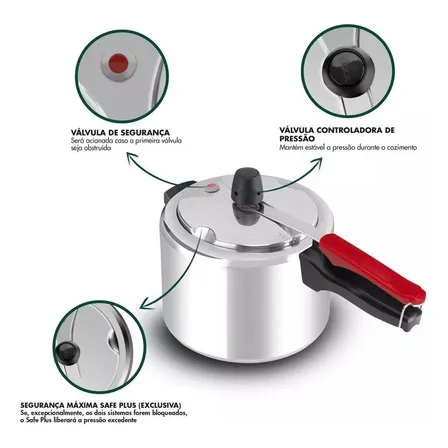 VÁLVULA DE SEGURANÇA
Será acionada caso a primeira válvula seja obstruída

VÁLVULA CONTROLADORA DE PRESSÃO
Mantém estável a pressão durante o cozimento

SEGURANÇA MÁXIMA SAFE PLUS (EXCLUSIVA)
Se, excepcionalmente, os dois sistemas forem bloqueados, o Safe Plus liberará a pressão excedente